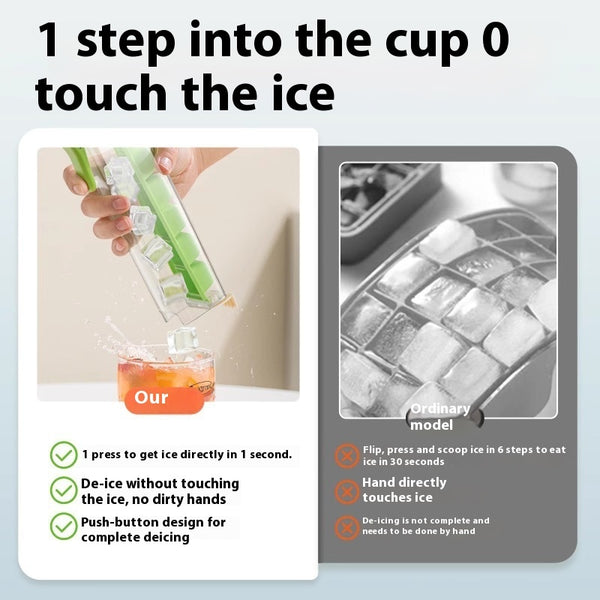 1 step into the cup 0 touch the ice

Our

1 press to get ice directly in 1 second.

De-ice without touching the ice, no dirty hands

Push-button design for complete deicing

Ordinary model

Flip, press and scoop ice in 6 steps to eat ice in 30 seconds

Hand directly touches ice

De-icing is not complete and needs to be done by hand