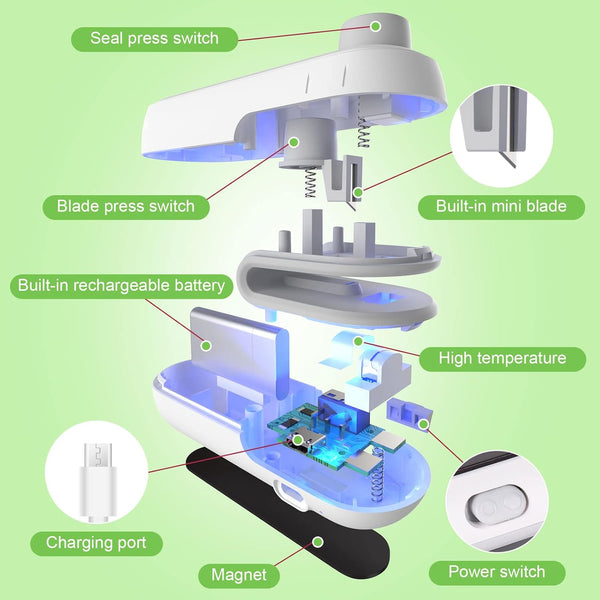 Seal press switch

Blade press switch

Built-in mini blade

Built-in rechargeable battery

High temperature

Charging port

Magnet

Power switch