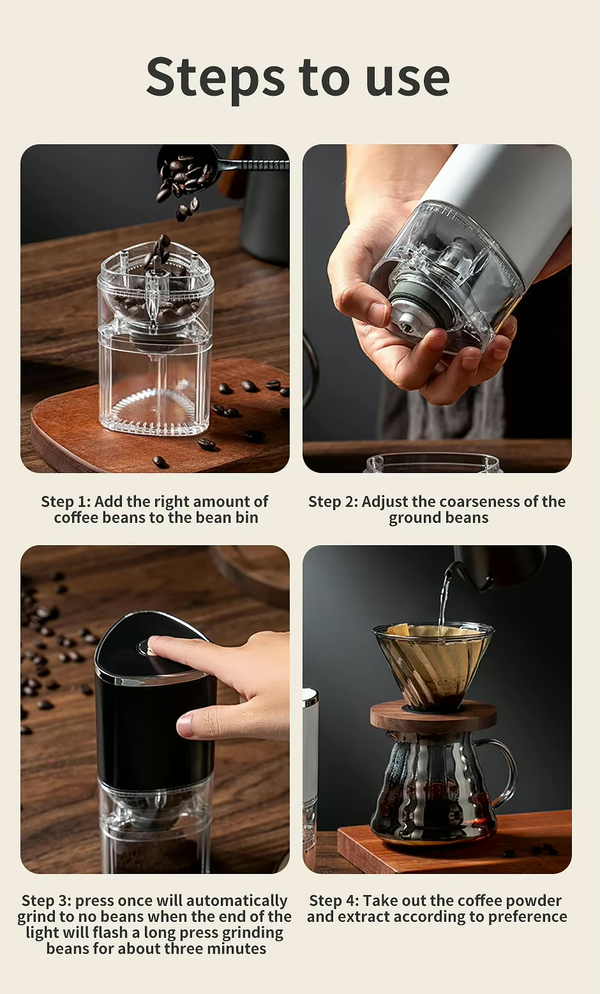 Steps to use

Step 1: Add the right amount of coffee beans to the bean bin

Step 2: Adjust the coarseness of the ground beans

Step 3: press once will automatically grind to no beans when the end of the light will flash a long press grinding beans for about three minutes

Step 4: Take out the coffee powder and extract according to preference