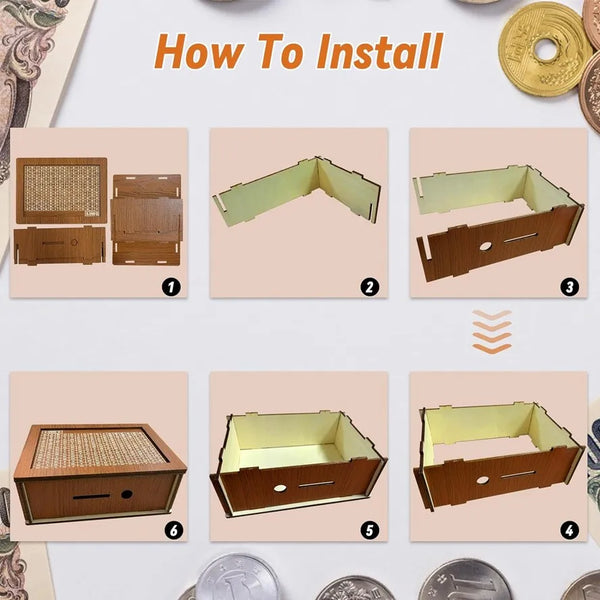 How To Install

1

2

3

6

5

4